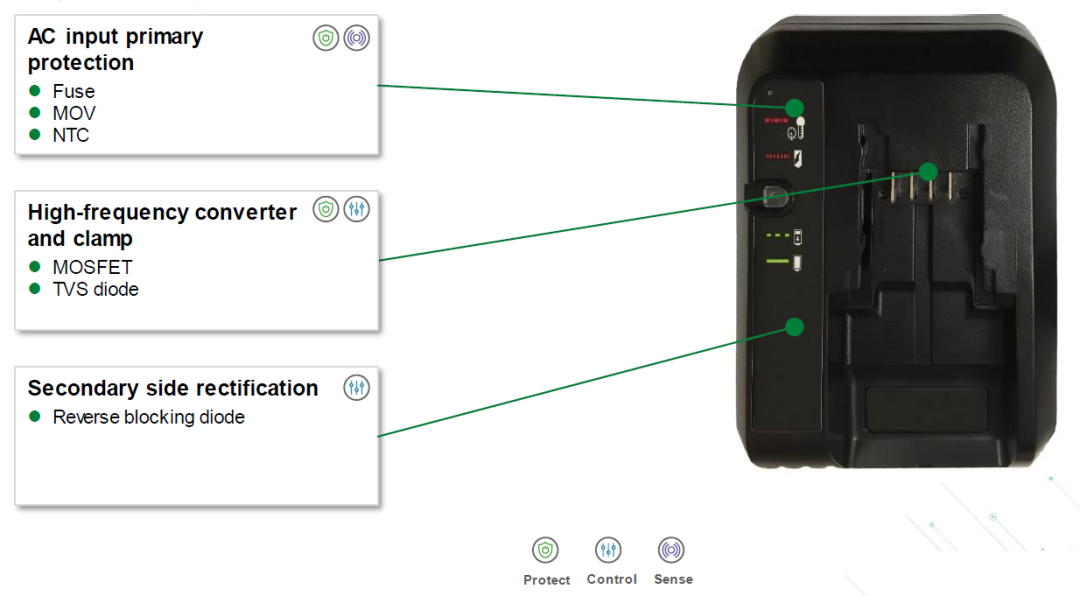 AC input primary protection

- Fuse
- MOV
- NTC

High-frequency converter and clamp

- MOSFET
- TVS diode

Secondary side rectification

- Reverse blocking diode

Protect Control Sense